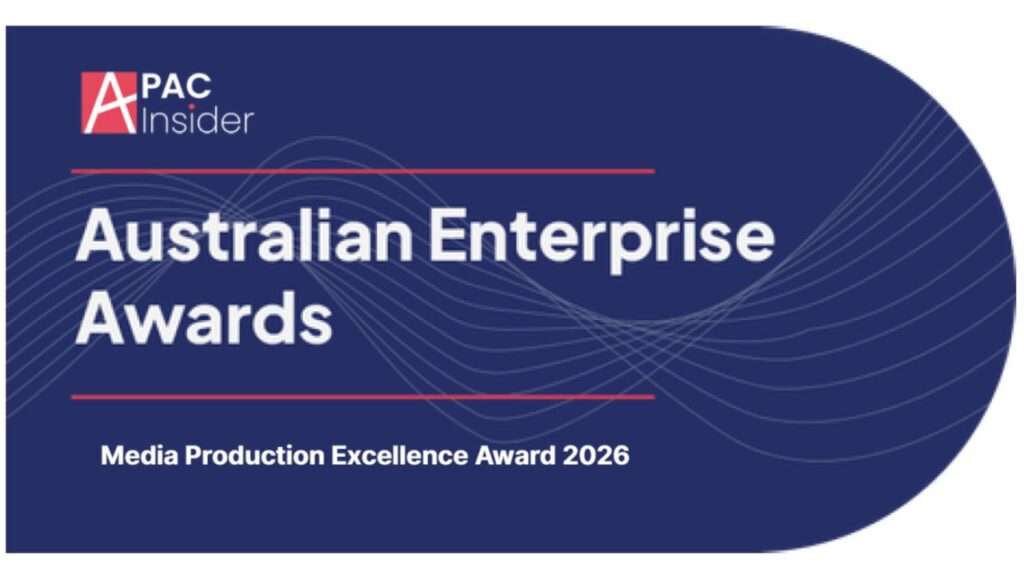 APAC Insider

Australian Enterprise Awards

Media Production Excellence Award 2026