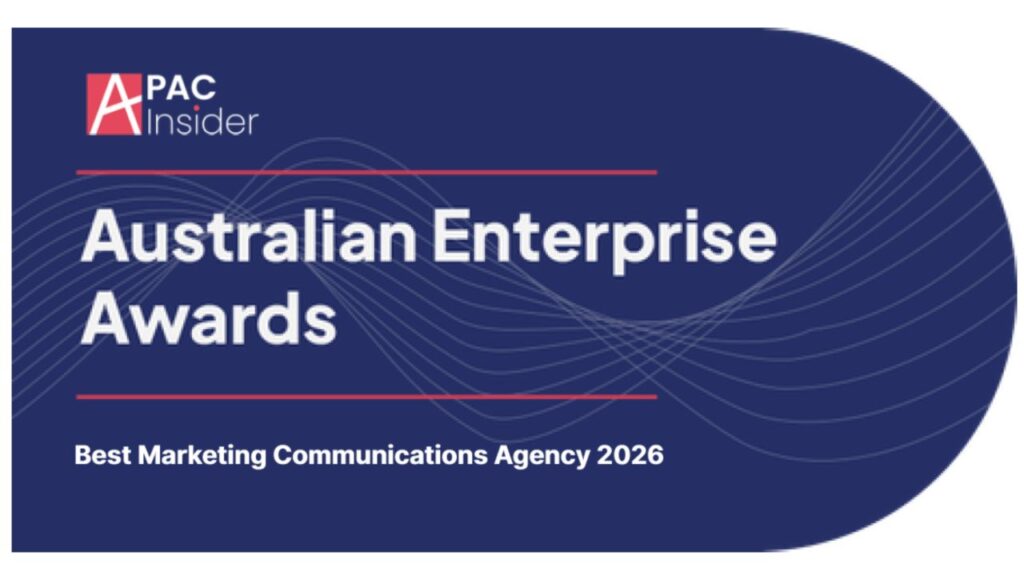 APAC Insider

Australian Enterprise Awards

Best Marketing Communications Agency 2026