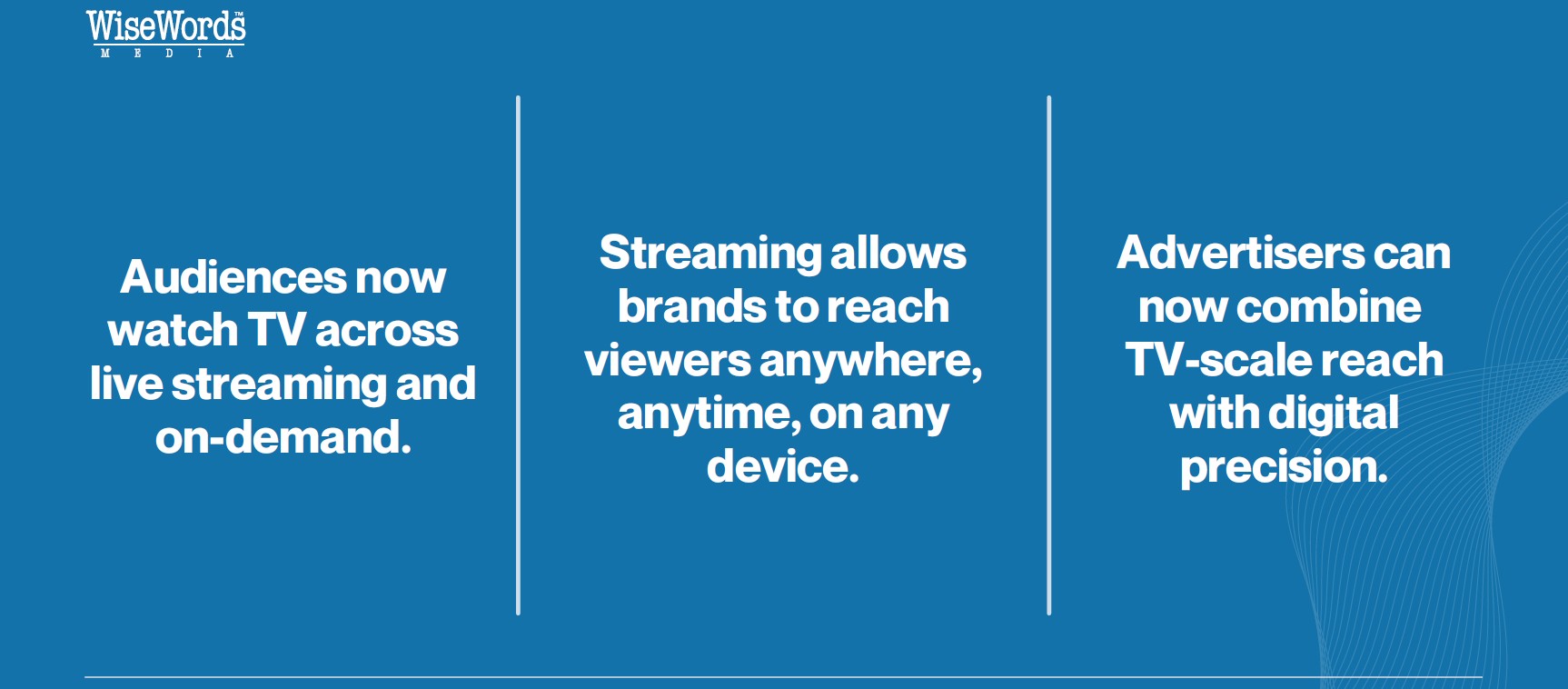 WiseWords™
MEDIA

Audiences now watch TV across live streaming and on-demand.

Streaming allows brands to reach viewers anywhere, anytime, on any device.

Advertisers can now combine TV-scale reach with digital precision.